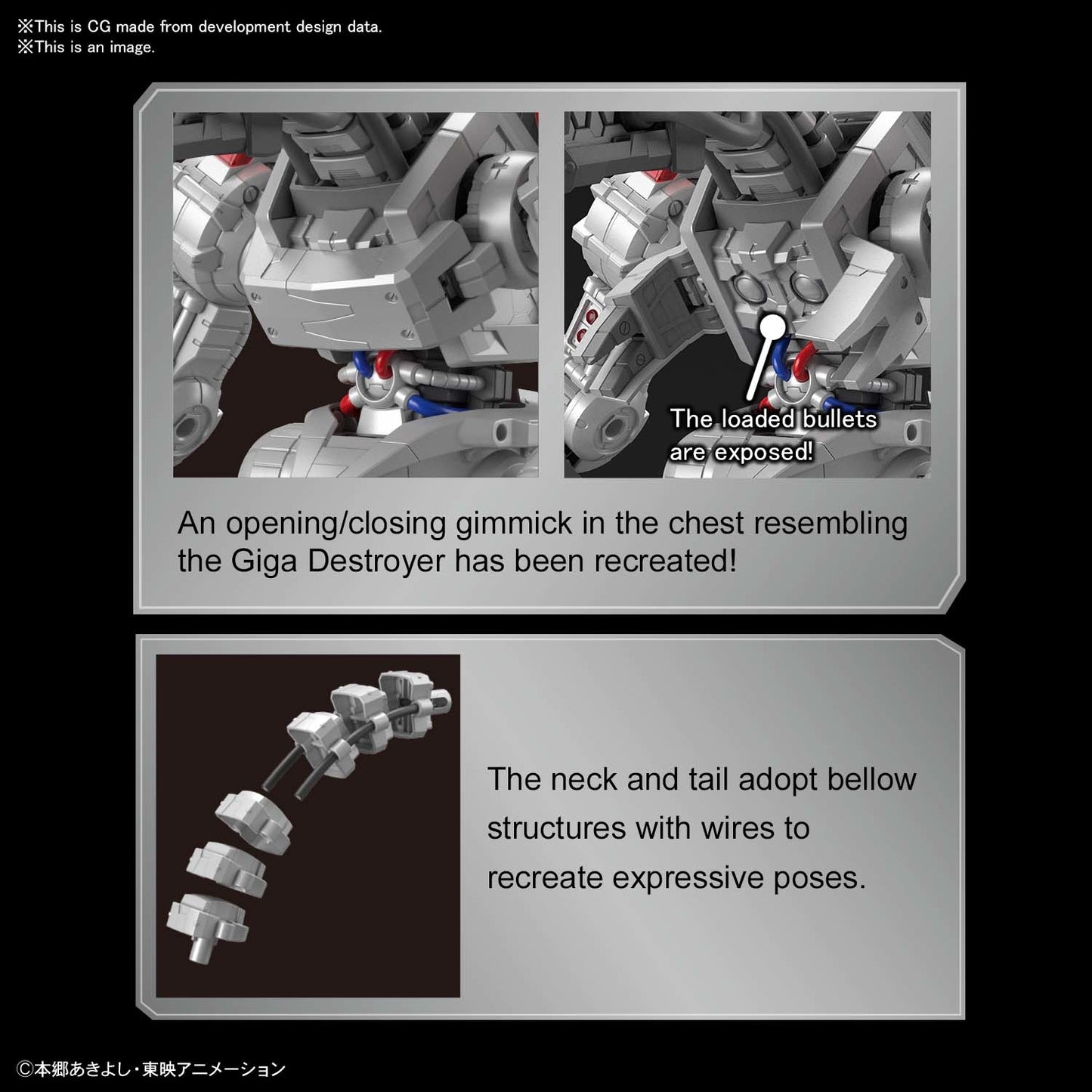 ※This is CG made from development design data.
※This is an image.

The loaded bullets are exposed!

An opening/closing gimmick in the chest resembling the Giga Destroyer has been recreated!

The neck and tail adopt bellow structures with wires to recreate expressive poses.

©本郷あきよし・東映アニメーション