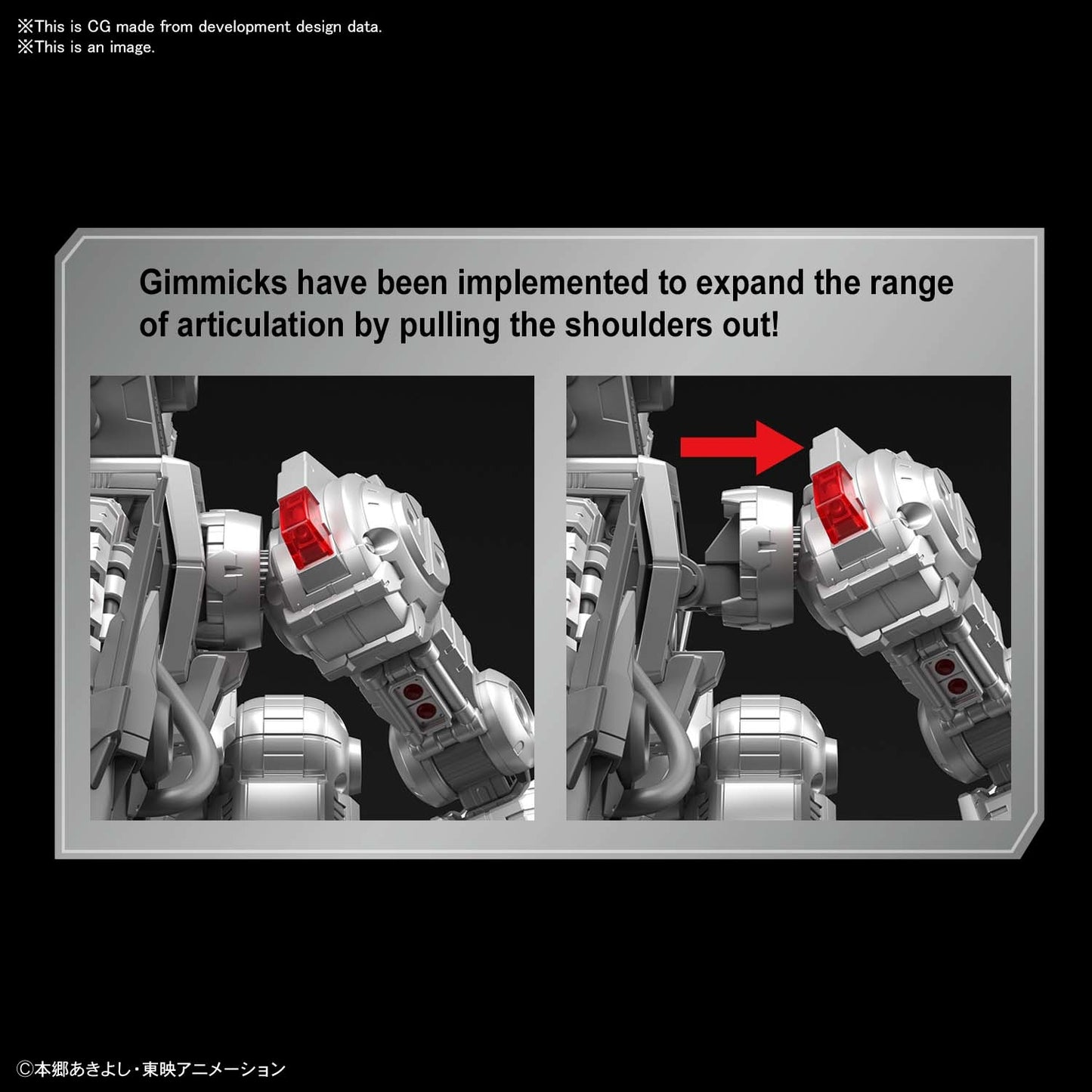 ※This is CG made from development design data.
※This is an image.

Gimmicks have been implemented to expand the range of articulation by pulling the shoulders out!

©本郷あきよし・東映アニメーション